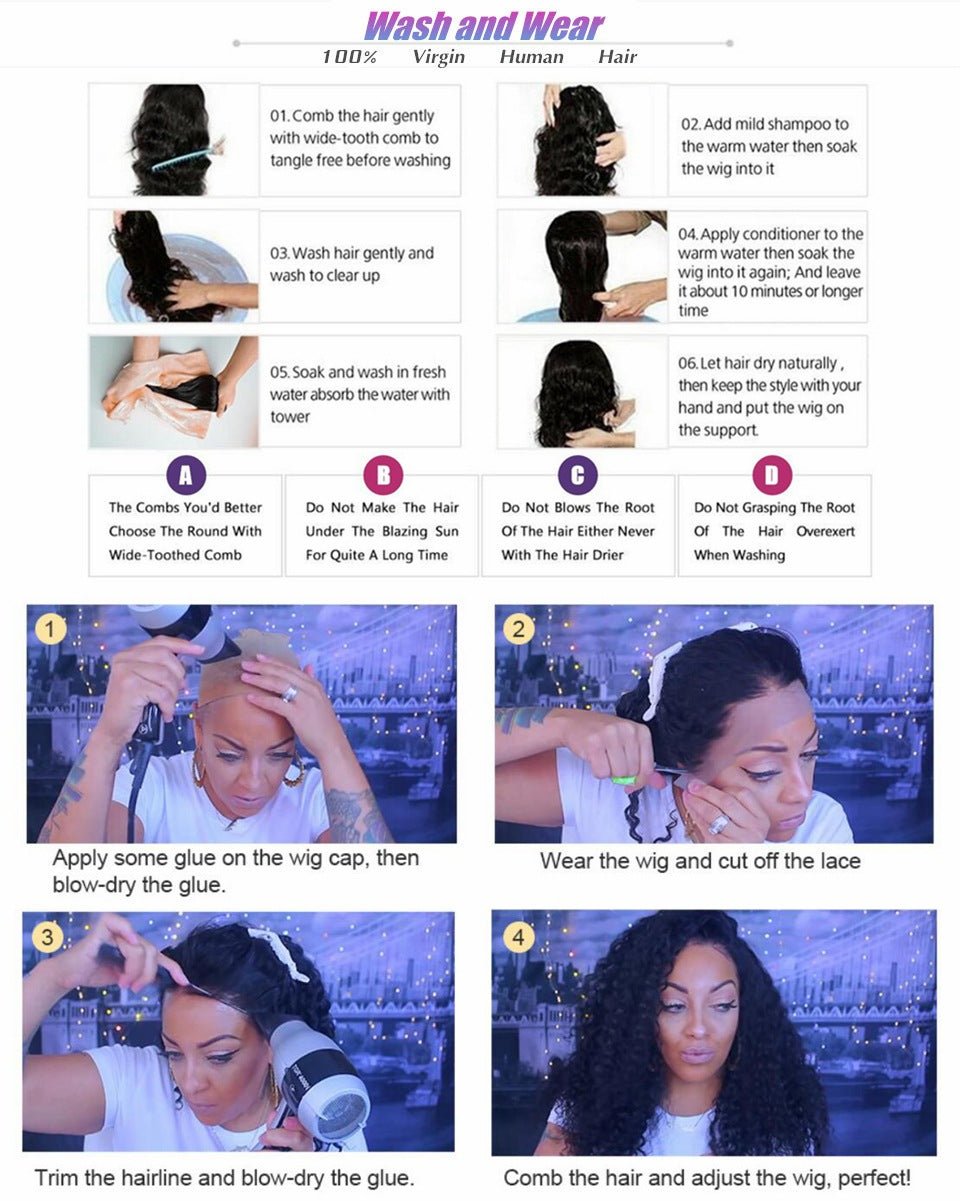 Wash and Wear
100% Virgin Human Hair

01. Comb the hair gently with wide-tooth comb to tangle free before washing

02. Add mild shampoo to the warm water then soak the wig into it

03. Wash hair gently and wash to clear up

04. Apply conditioner to the warm water then soak the wig into it again; And leave it about 10 minutes or longer time

05. Soak and wash in fresh water absorb the water with tower

06. Let hair dry naturally , then keep the style with your hand and put the wig on the support.

A
The Combs You'd Better Choose The Round With Wide-Toothed Comb

B
Do Not Make The Hair Under The Blazing Sun For Quite A Long Time

C
Do Not Blows The Root Of The Hair Either Never With The Hair Drier

D
Do Not Grasping The Root Of The Hair Overexert When Washing

1
Apply some glue on the wig cap, then blow-dry the glue.

2
Wear the wig and cut off the lace

3
Trim the hairline and blow-dry the glue.

4
Comb the hair and adjust the wig, perfect!