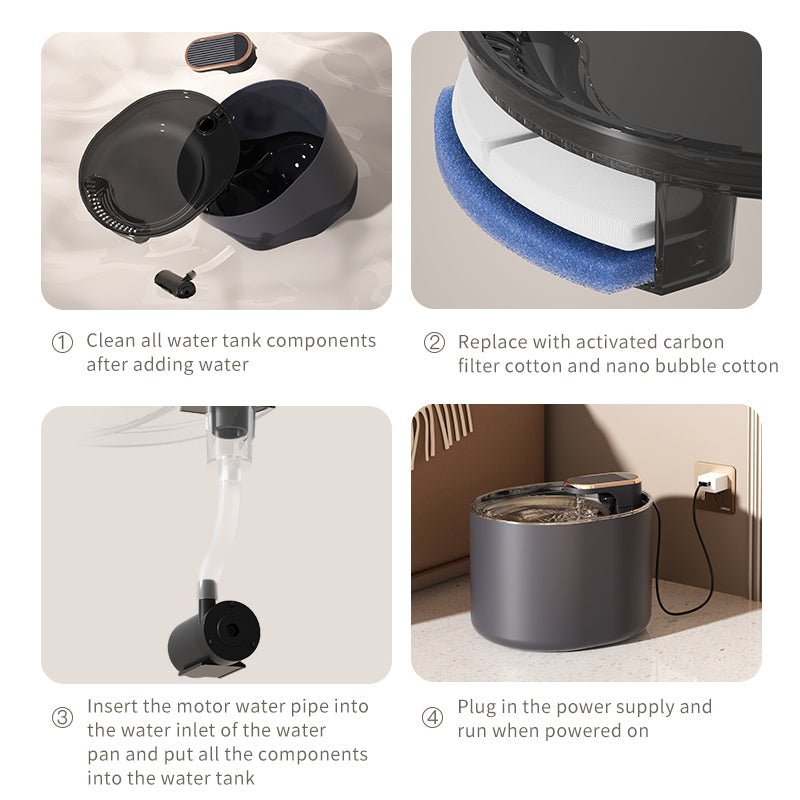 ① Clean all water tank components after adding water

② Replace with activated carbon filter cotton and nano bubble cotton

③ Insert the motor water pipe into the water inlet of the water pan and put all the components into the water tank

④ Plug in the power supply and run when powered on